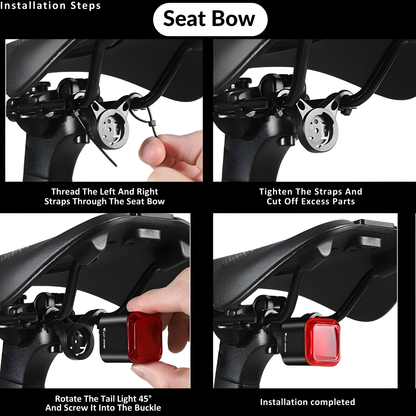 Installation Steps

Seat Bow

Thread The Left And Right Straps Through The Seat Bow

Tighten The Straps And Cut Off Excess Parts

Rotate The Tail Light 45° And Screw It Into The Buckle

Installation completed