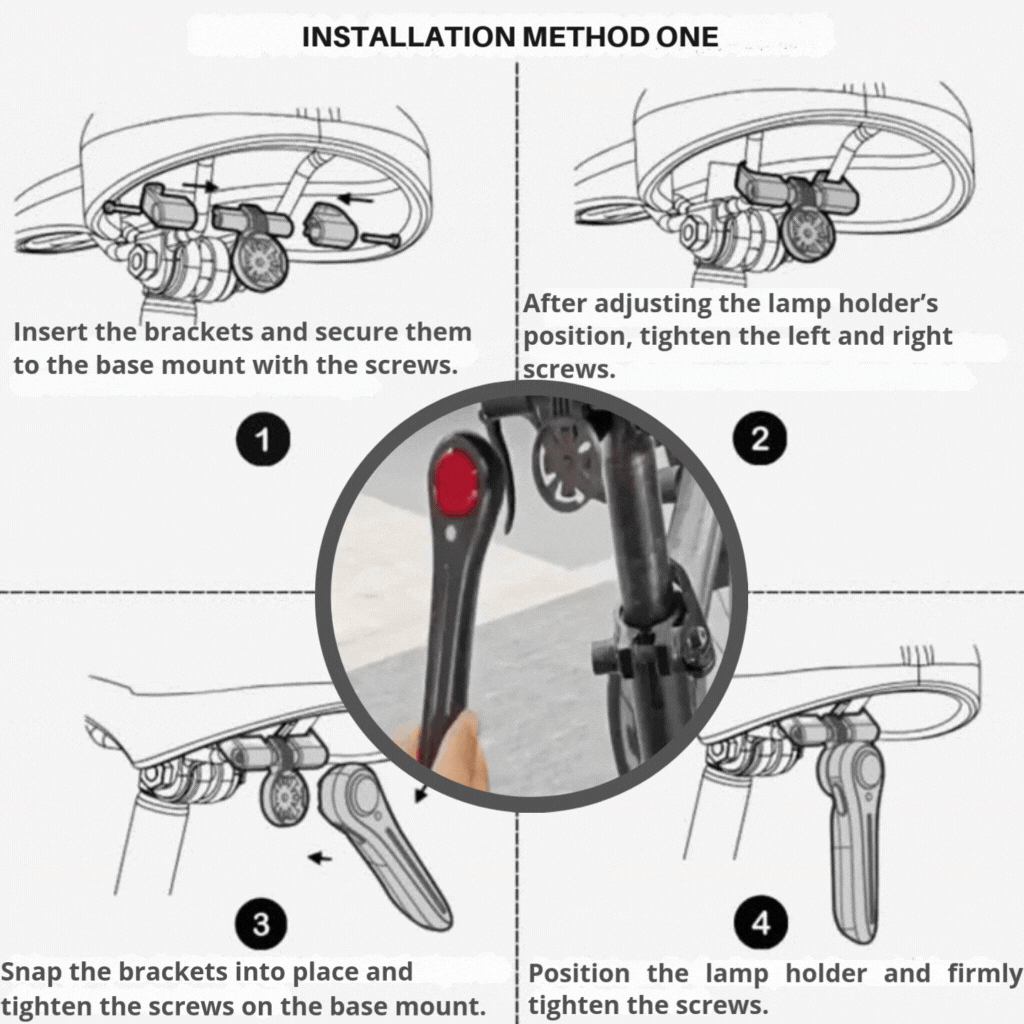 INSTALLATION METHOD ONE

Insert the brackets and secure them to the base mount with the screws.

1

After adjusting the lamp holder's position, tighten the left and right screws.

2

3

Snap the brackets into place and tighten the screws on the base mount.

4

Position the lamp holder and firmly tighten the screws.